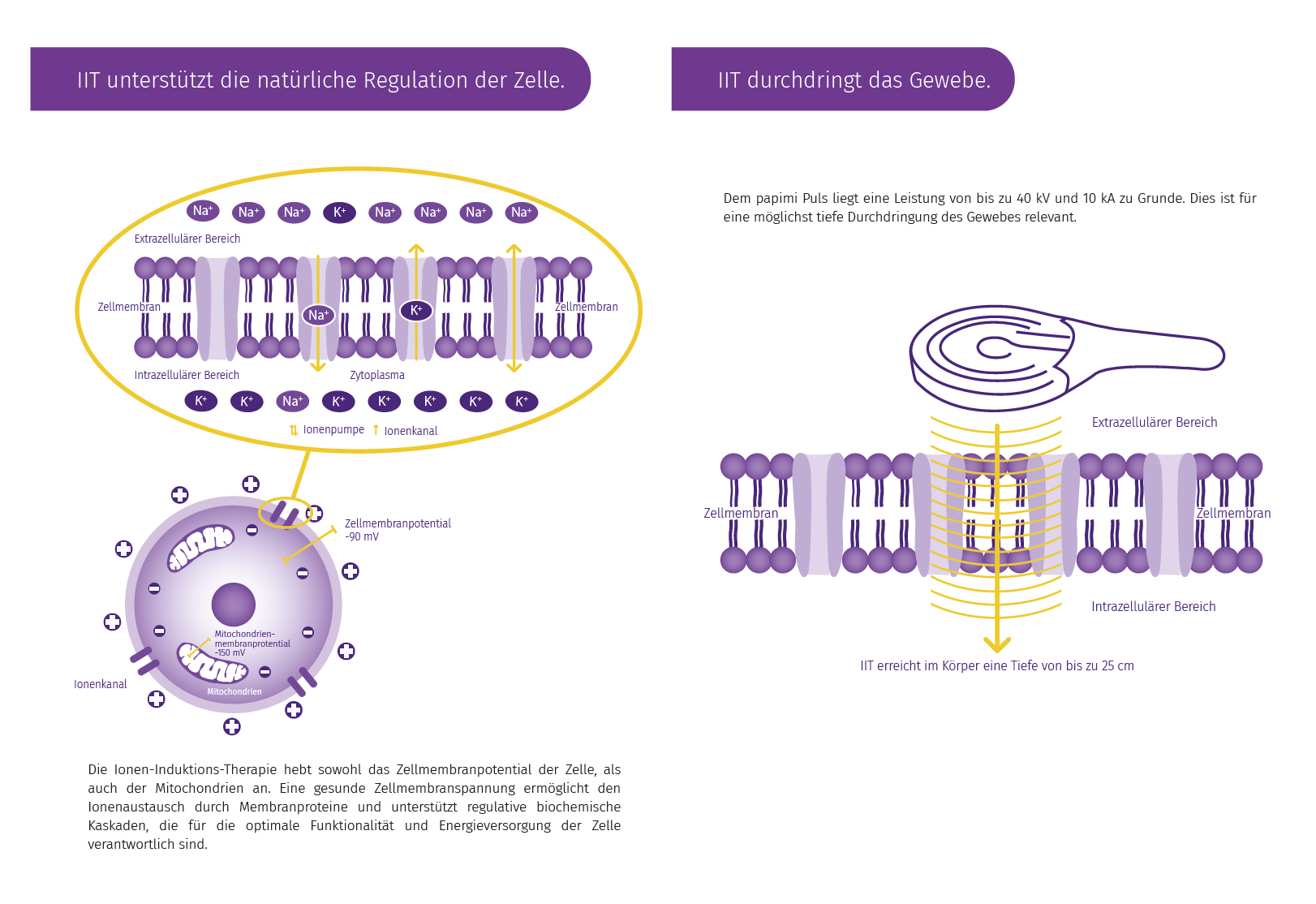 IIT unterstützt die natürliche Regulation der Zelle.

$Na^+$ $Na^+$ $Na^+$ $K^+$ $Na^+$ $Na^+$ $Na^+$ $Na^+$

Extrazellulärer Bereich

Zellmembran

$Na^+$

$K^+$

Zellmembran

Intrazellulärer Bereich

Zytoplasma

$K^+$ $K^+$ $Na^+$ $K^+$ $K^+$ $K^+$ $K^+$ $K^+$

Ionenpumpe Ionenkanal

Zellmembranpotential -90 mV

Mitochondrien-membranprotential -150 mV

Mitochondrien

Ionenkanal

Die Ionen-Induktions-Therapie hebt sowohl das Zellmembranpotential der Zelle, als auch der Mitochondrien an. Eine gesunde Zellmembranspannung ermöglicht den Ionenaustausch durch Membranproteine und unterstützt regulative biochemische Kaskaden, die für die optimale Funktionalität und Energieversorgung der Zelle verantwortlich sind.

IIT durchdringt das Gewebe.

Dem papimi Puls liegt eine Leistung von bis zu 40 kV und 10 kA zu Grunde. Dies ist für eine möglichst tiefe Durchdringung des Gewebes relevant.

Extrazellulärer Bereich

Zellmembran

Zellmembran

Intrazellulärer Bereich

IIT erreicht im Körper eine Tiefe von bis zu 25 cm